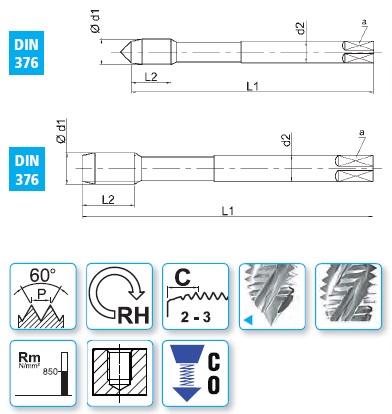 DIN
376

Ø d1
d2
a
L2
L1

DIN
376

Ø d1
d2
a
L2
L1

60°
P

RH

C
2 - 3

Rm
N/mm²
850

C
O